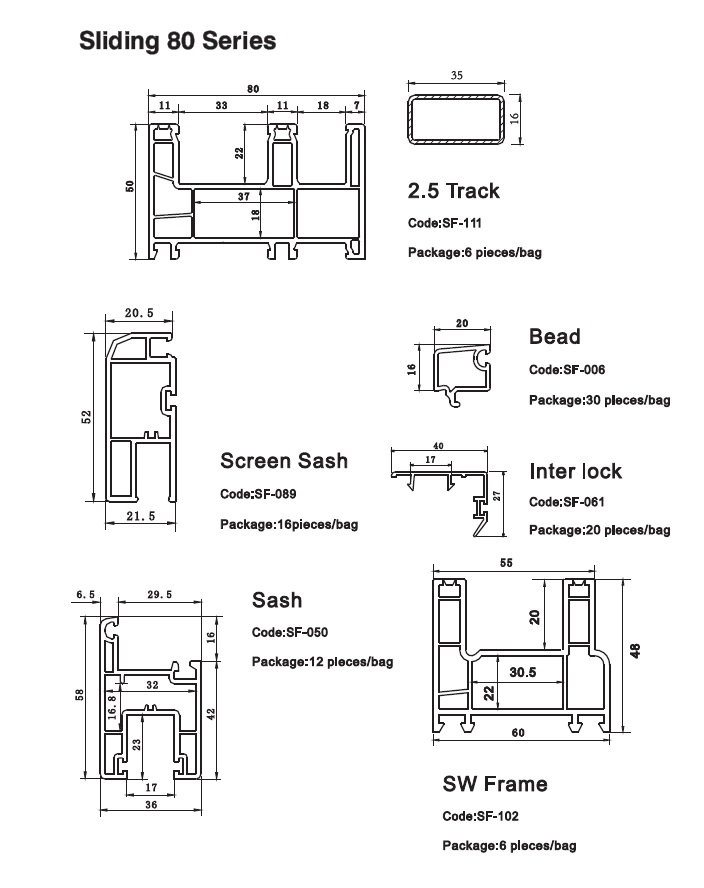 Sliding 80 Series

80
11 33 11 18 7
22
50
37
18

35
16

2.5 Track
Code:SF-111
Package:6 pieces/bag

20.5
52
21.5

Screen Sash
Code:SF-089
Package:16pieces/bag

20
16

Bead
Code:SF-006
Package:30 pieces/bag

40
17
27

Inter lock
Code:SF-061
Package:20 pieces/bag

6.5 29.5
16
58
32
16.8
42
23
17
36

Sash
Code:SF-050
Package:12 pieces/bag

55
20
48
30.5
22
60

SW Frame
Code:SF-102
Package:6 pieces/bag